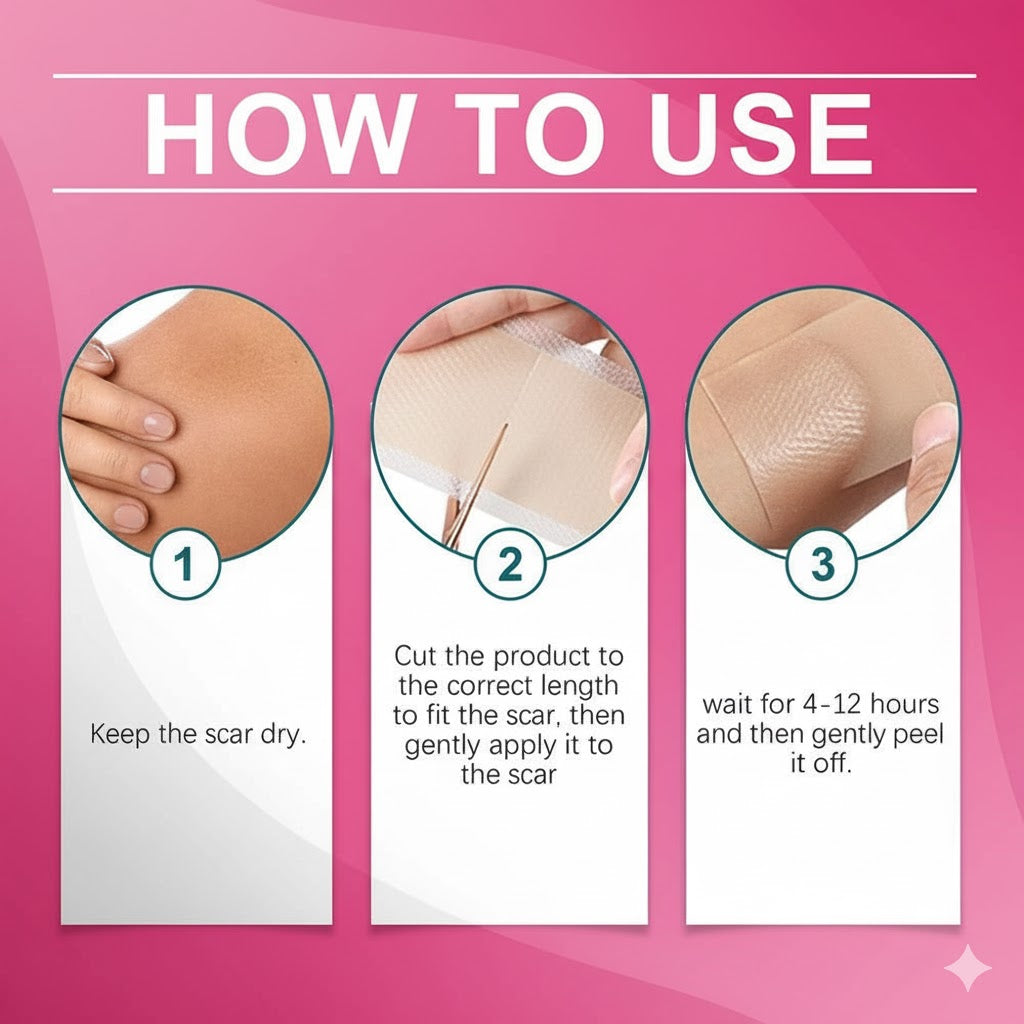 HOW TO USE

1

Keep the scar dry.

2

Cut the product to the correct length to fit the scar, then gently apply it to the scar

3

wait for 4-12 hours and then gently peel it off.